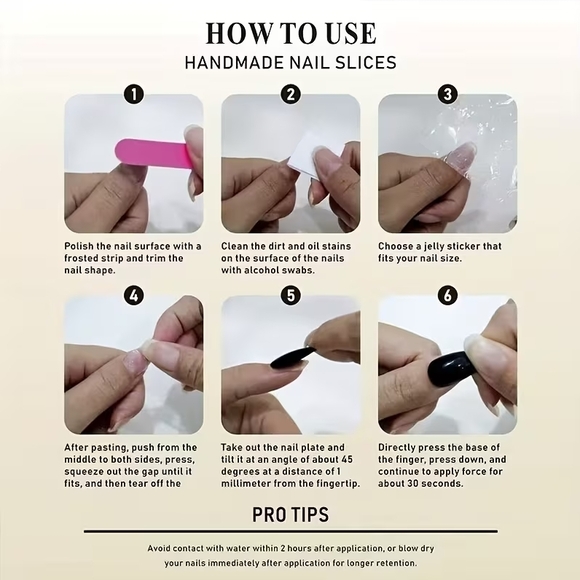 HOW TO USE
HANDMADE NAIL SLICES

1
Polish the nail surface with a frosted strip and trim the nail shape.

2
Clean the dirt and oil stains on the surface of the nails with alcohol swabs.

3
Choose a jelly sticker that fits your nail size.

4
After pasting, push from the middle to both sides, press, squeeze out the gap until it fits, and then tear off the

5
Take out the nail plate and tilt it at an angle of about 45 degrees at a distance of 1 millimeter from the fingertip.

6
Directly press the base of the finger, press down, and continue to apply force for about 30 seconds.

PRO TIPS

Avoid contact with water within 2 hours after application, or blow dry your nails immediately after application for longer retention.